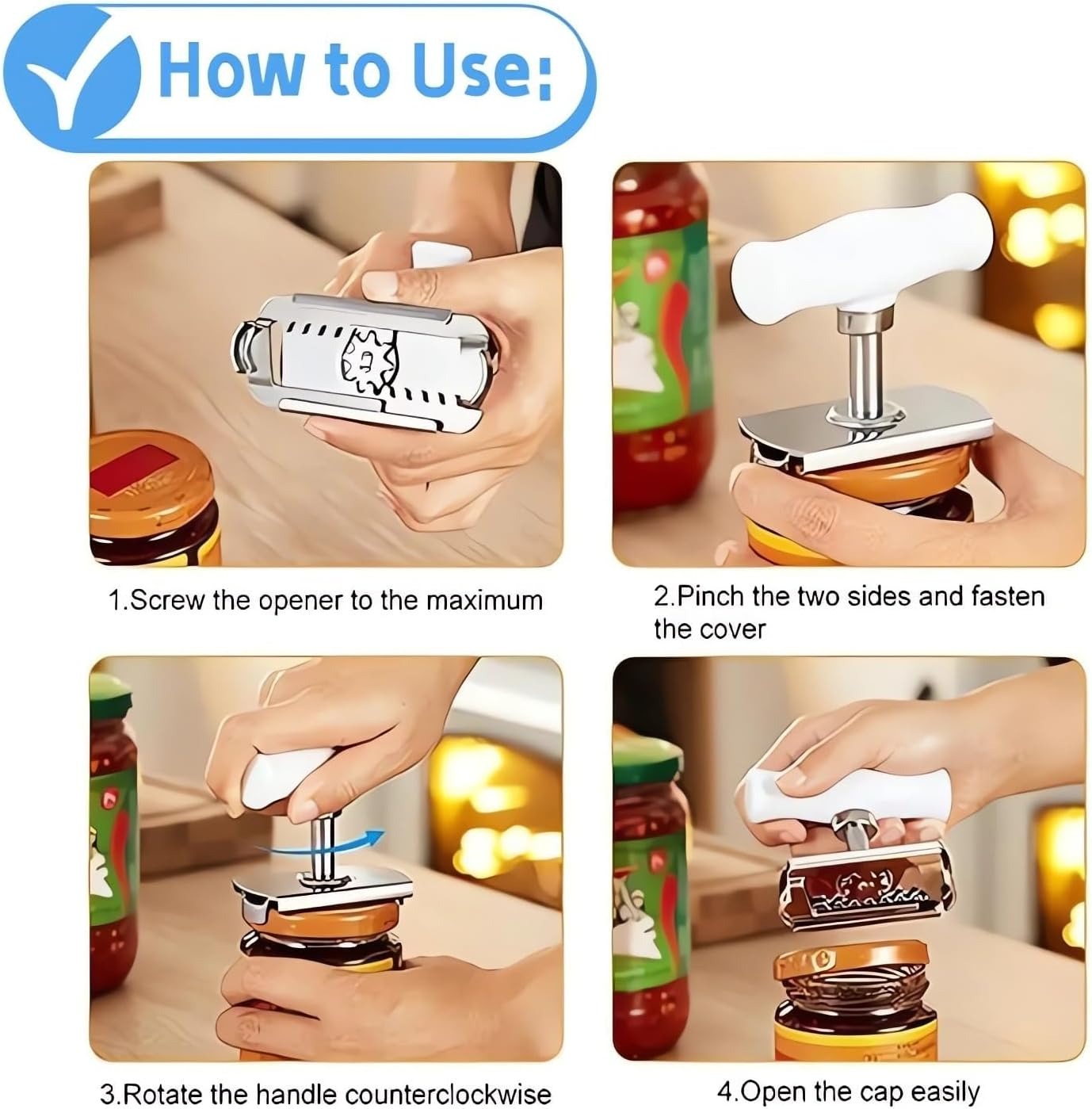 How to Use:

1.Screw the opener to the maximum

2.Pinch the two sides and fasten the cover

3.Rotate the handle counterclockwise

4.Open the cap easily