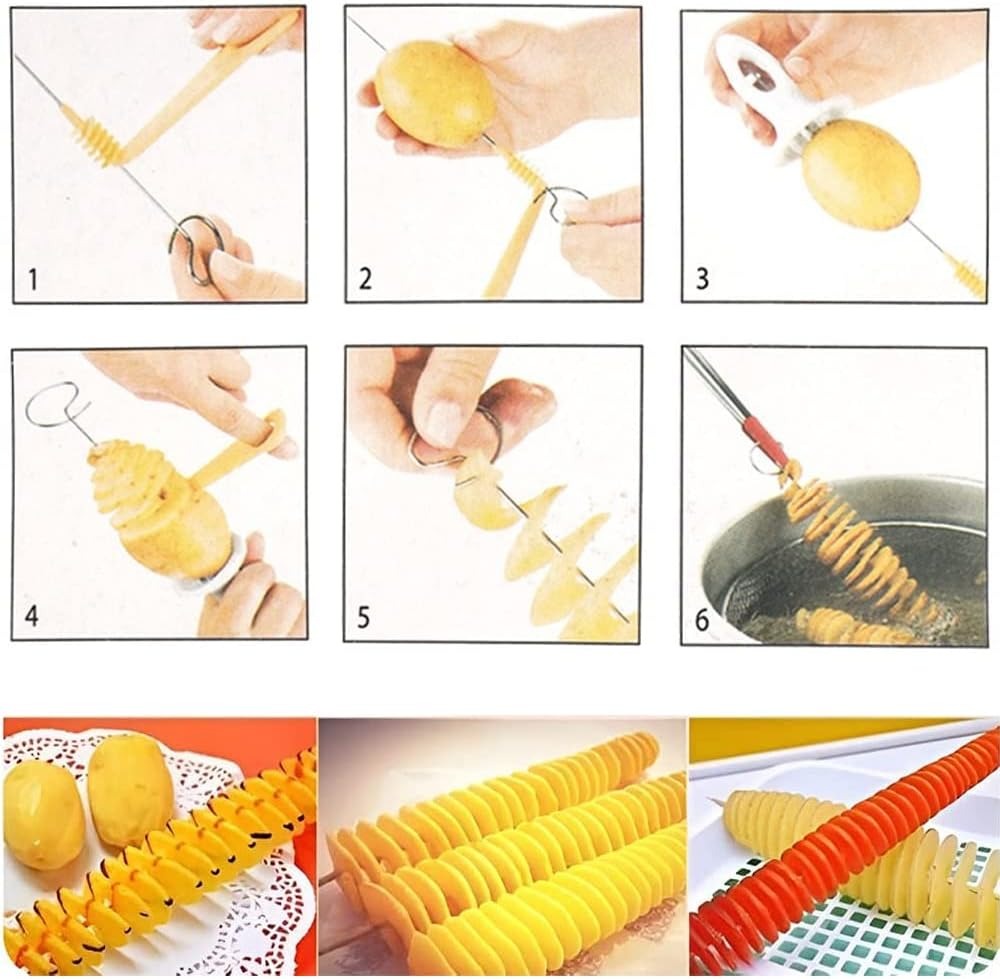 1

2

3

4

5

6