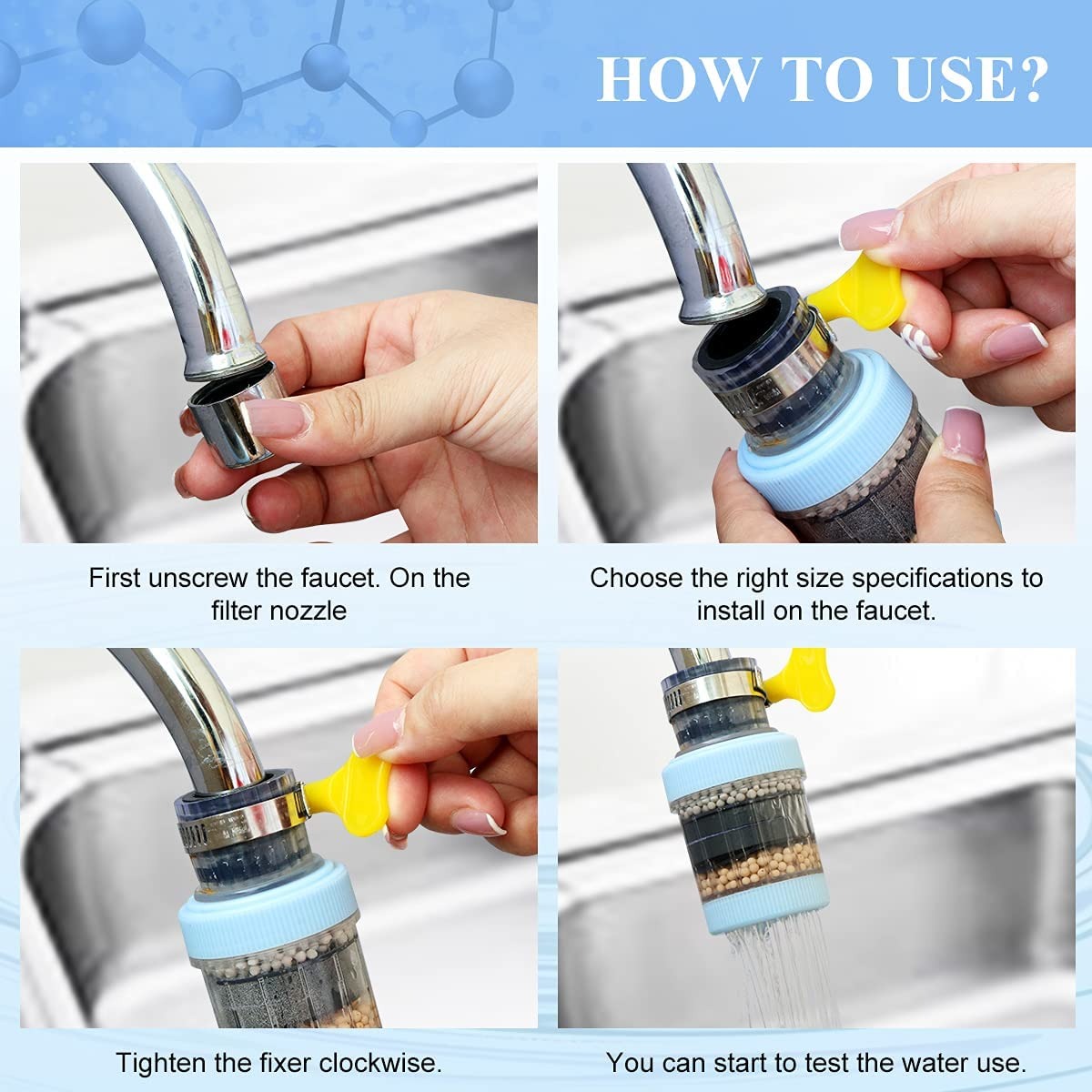 HOW TO USE?

First unscrew the faucet. On the filter nozzle

Choose the right size specifications to install on the faucet.

Tighten the fixer clockwise.

You can start to test the water use.